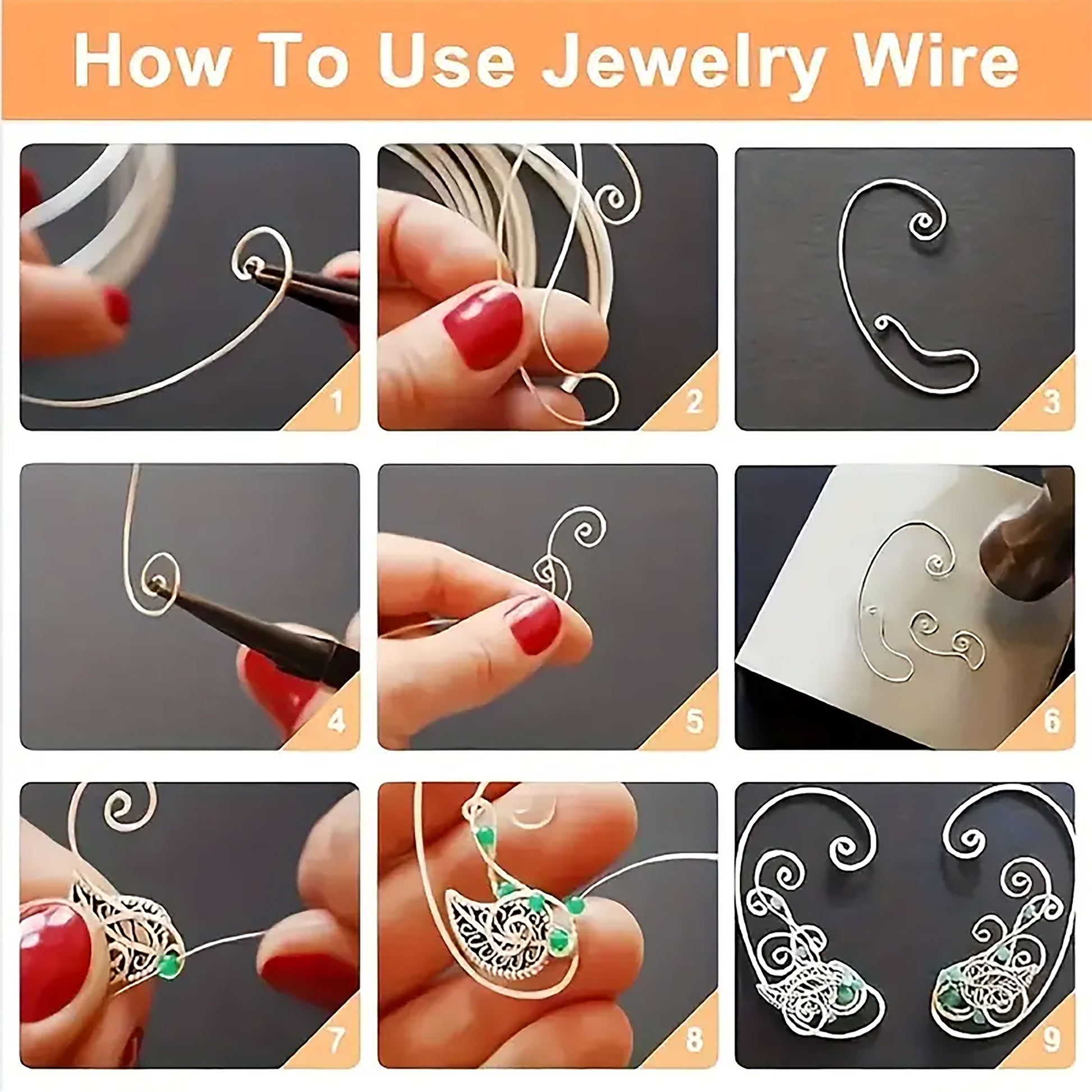 How To Use Jewelry Wire

1

2

3

4

5

6

7

8

9